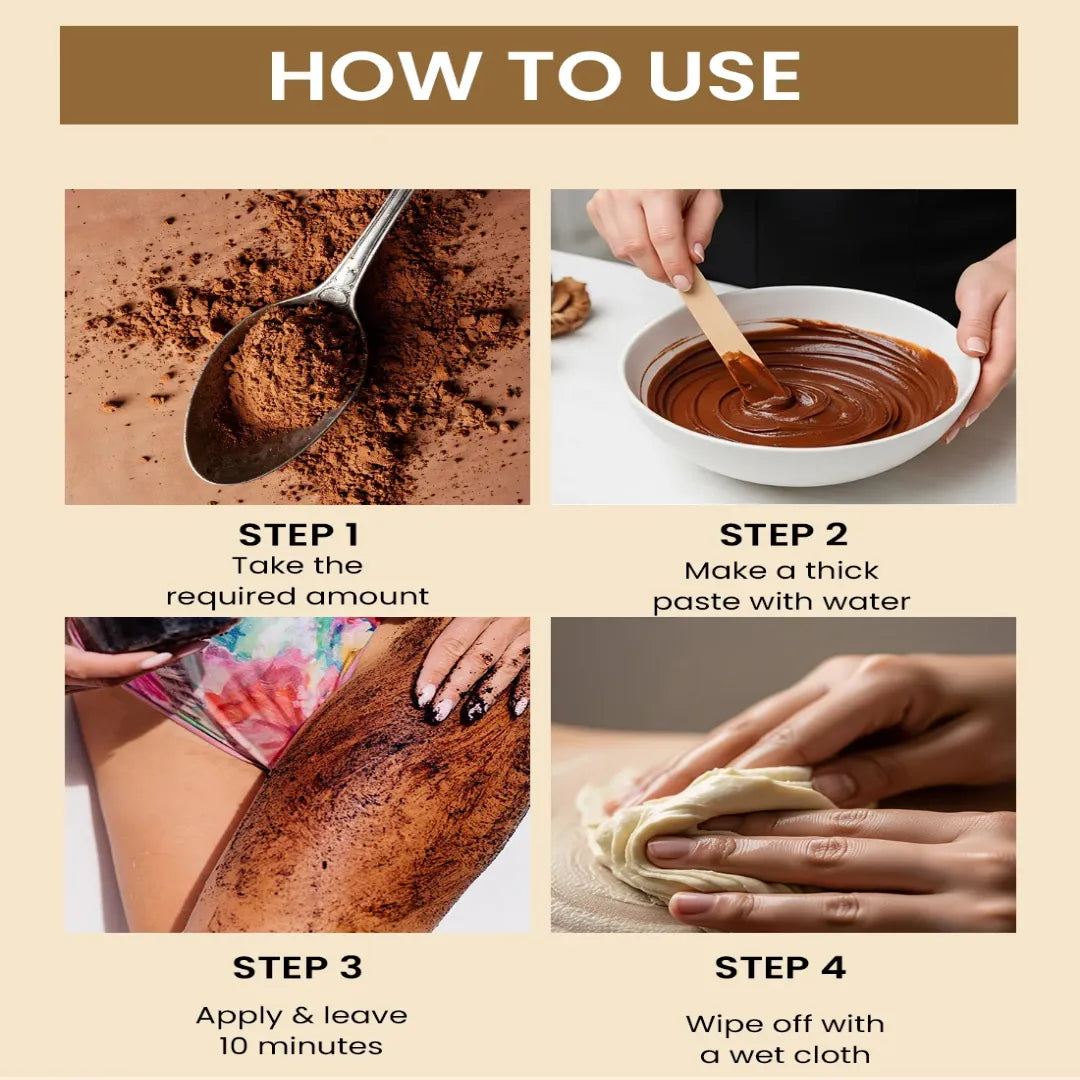 HOW TO USE

STEP 1
Take the required amount

STEP 2
Make a thick paste with water

STEP 3
Apply & leave 10 minutes

STEP 4
Wipe off with a wet cloth